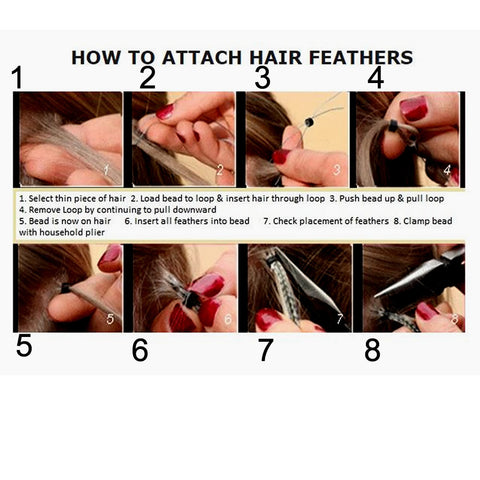 HOW TO ATTACH HAIR FEATHERS

1 2 3 4

1 2 3 4

1. Select thin piece of hair 2. Load bead to loop & insert hair through loop 3. Push bead up & pull loop
4. Remove Loop by continuing to pull downward
5. Bead is now on hair 6. Insert all feathers into bead 7. Check placement of feathers 8. Clamp bead with household plier

5 6 7 8

5 6 7 8